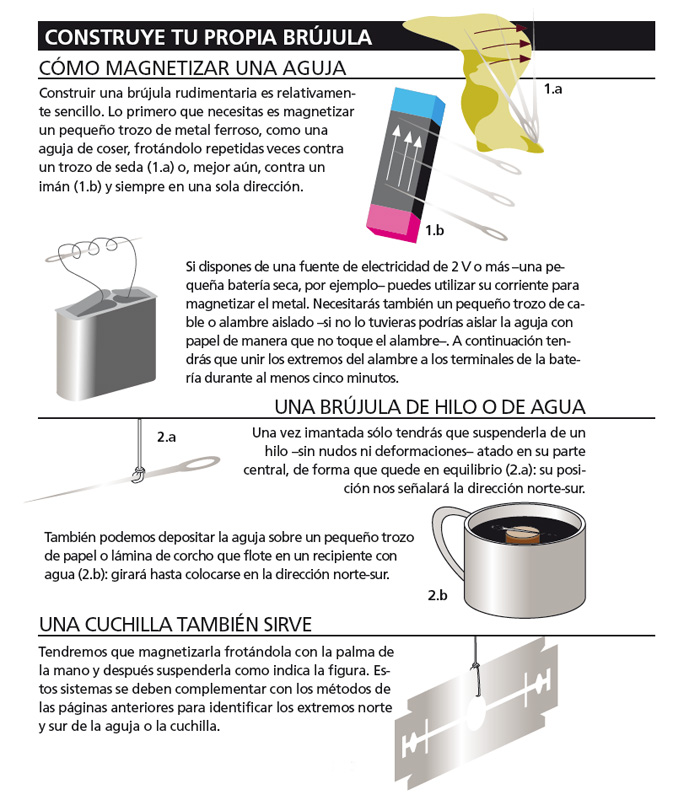 CONSTRUYE TU PROPIA BRÚJULA

CÓMO MAGNETIZAR UNA AGUJA

Construir una brújula rudimentaria es relativamente sencillo. Lo primero que necesitas es magnetizar un pequeño trozo de metal ferroso, como una aguja de coser, frotándolo repetidas veces contra un trozo de seda (1.a) o, mejor aún, contra un imán (1.b) y siempre en una sola dirección.

1.a

1.b

Si dispones de una fuente de electricidad de 2 V o más –una pequeña batería seca, por ejemplo– puedes utilizar su corriente para magnetizar el metal. Necesitarás también un pequeño trozo de cable o alambre aislado –si no lo tuvieras podrías aislar la aguja con papel de manera que no toque el alambre–. A continuación tendrás que unir los extremos del alambre a los terminales de la batería durante al menos cinco minutos.

UNA BRÚJULA DE HILO O DE AGUA

2.a

Una vez imantada sólo tendrás que suspenderla de un hilo –sin nudos ni deformaciones– atado en su parte central, de forma que quede en equilibrio (2.a): su posición nos señalará la dirección norte-sur.

También podemos depositar la aguja sobre un pequeño trozo de papel o lámina de corcho que flote en un recipiente con agua (2.b): girará hasta colocarse en la dirección norte-sur.

2.b

UNA CUCHILLA TAMBIÉN SIRVE

Tendremos que magnetizarla frotándola con la palma de la mano y después suspenderla como indica la figura. Estos sistemas se deben complementar con los métodos de las páginas anteriores para identificar los extremos norte y sur de la aguja o la cuchilla.