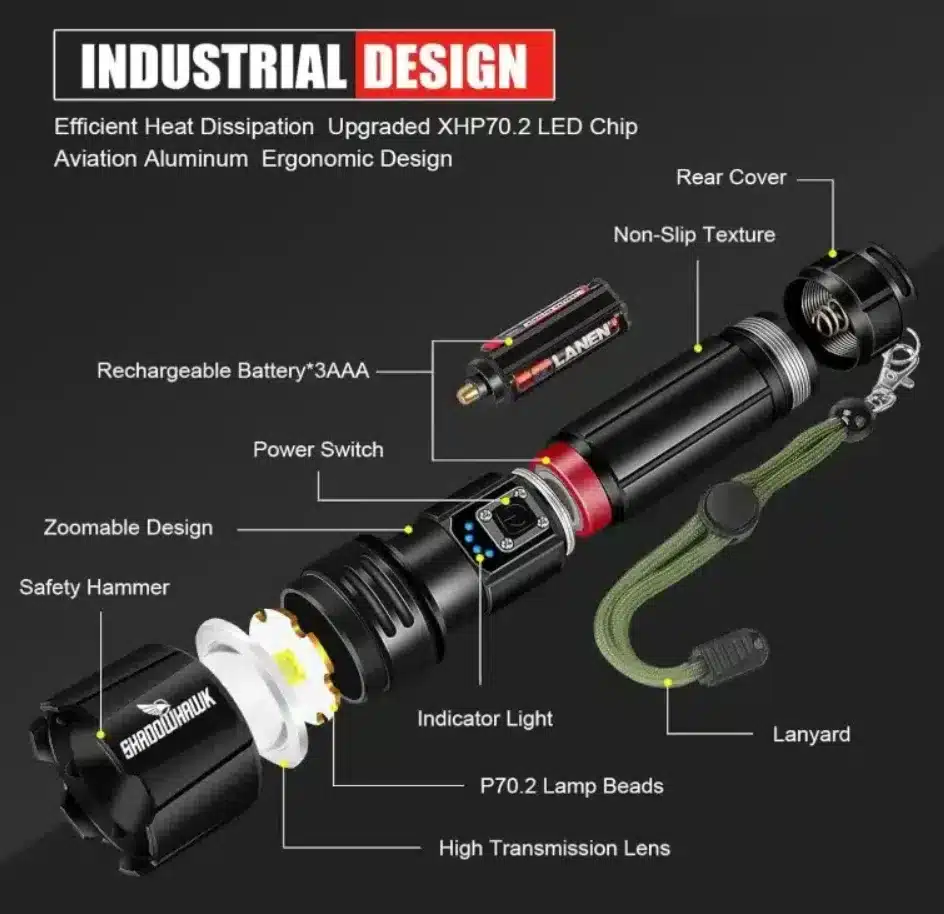 INDUSTRIAL DESIGN

Efficient Heat Dissipation Upgraded XHP70.2 LED Chip
Aviation Aluminum Ergonomic Design

Rear Cover

Non-Slip Texture

Rechargeable Battery*3AAA

LANEN

Power Switch

Zoomable Design

Safety Hammer

SHADOWHAWK

Indicator Light

Lanyard

P70.2 Lamp Beads

High Transmission Lens